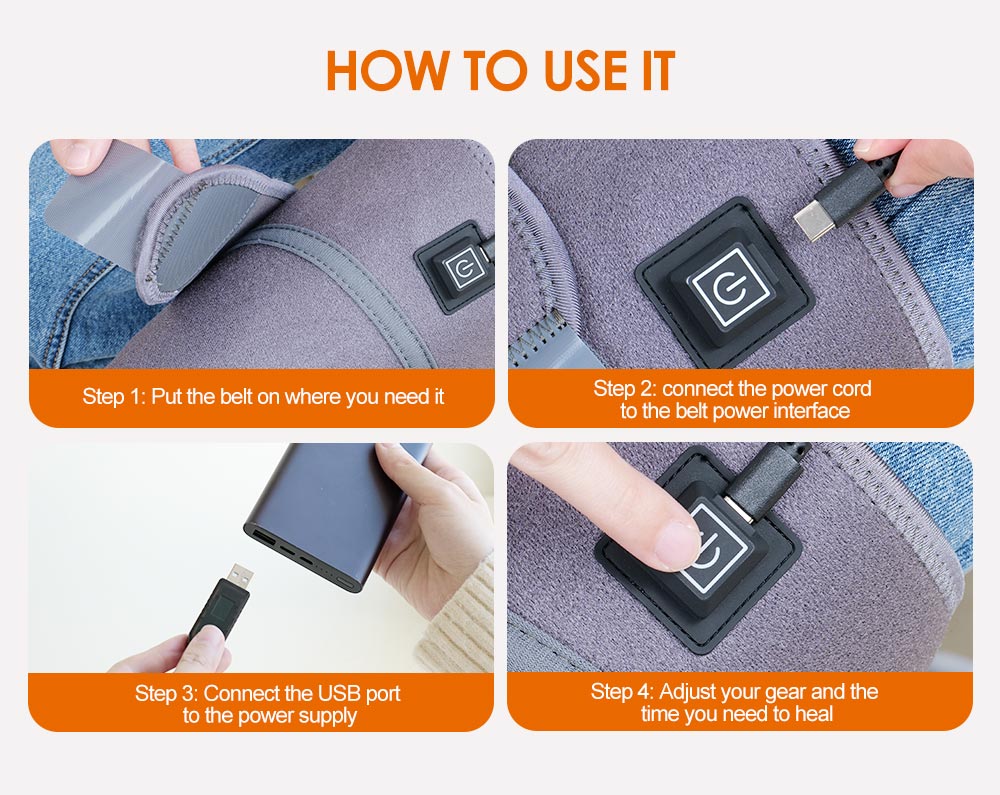 HOW TO USE IT

Step 1: Put the belt on where you need it

Step 2: connect the power cord to the belt power interface

Step 3: Connect the USB port to the power supply

Step 4: Adjust your gear and the time you need to heal