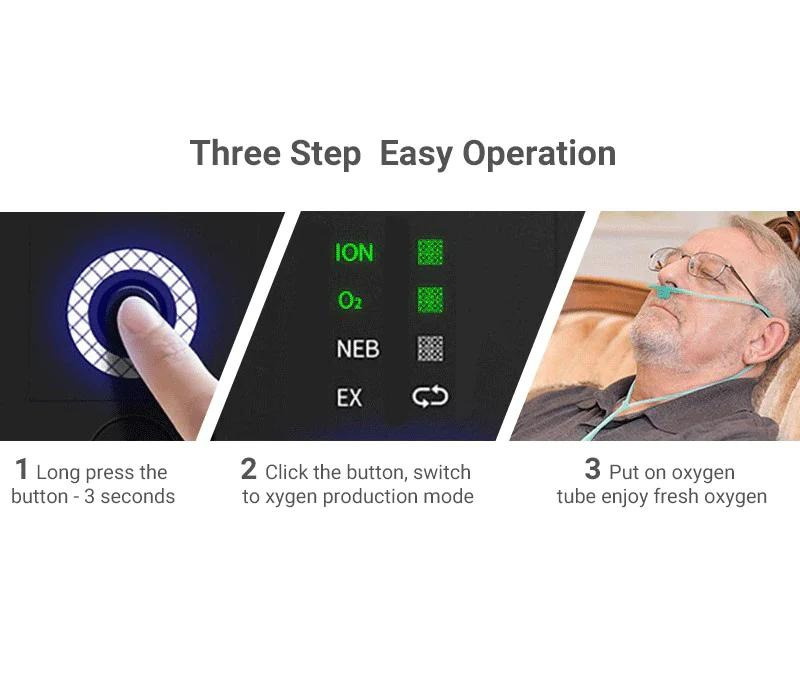 Three Step Easy Operation

ION

$O_2$

NEB

EX

1 Long press the button - 3 seconds

2 Click the button, switch to xygen production mode

3 Put on oxygen tube enjoy fresh oxygen