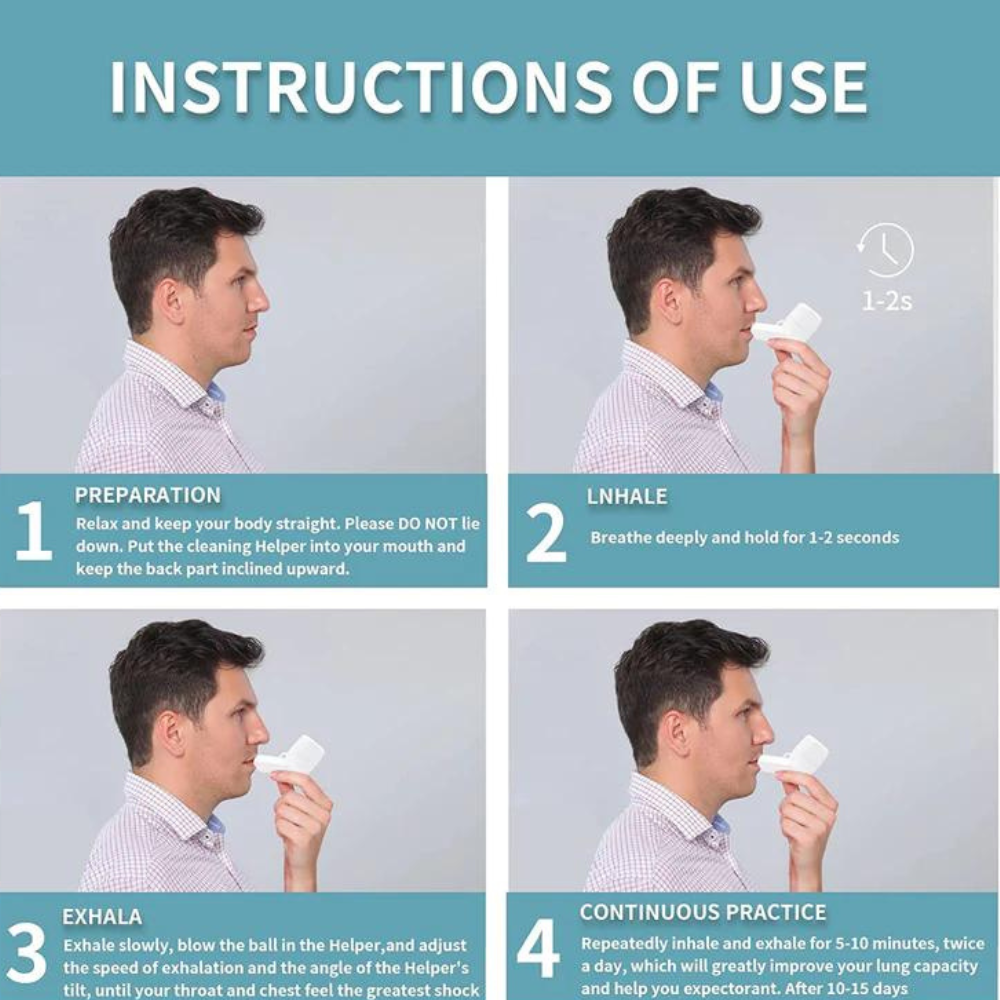 INSTRUCTIONS OF USE

1-2s

1
PREPARATION
Relax and keep your body straight. Please DO NOT lie down. Put the cleaning Helper into your mouth and keep the back part inclined upward.

2
LNHALE
Breathe deeply and hold for 1-2 seconds

3
EXHALA
Exhale slowly, blow the ball in the Helper,and adjust the speed of exhalation and the angle of the Helper's tilt, until your throat and chest feel the greatest shock

4
CONTINUOUS PRACTICE
Repeatedly inhale and exhale for 5-10 minutes, twice a day, which will greatly improve your lung capacity and help you expectorant. After 10-15 days