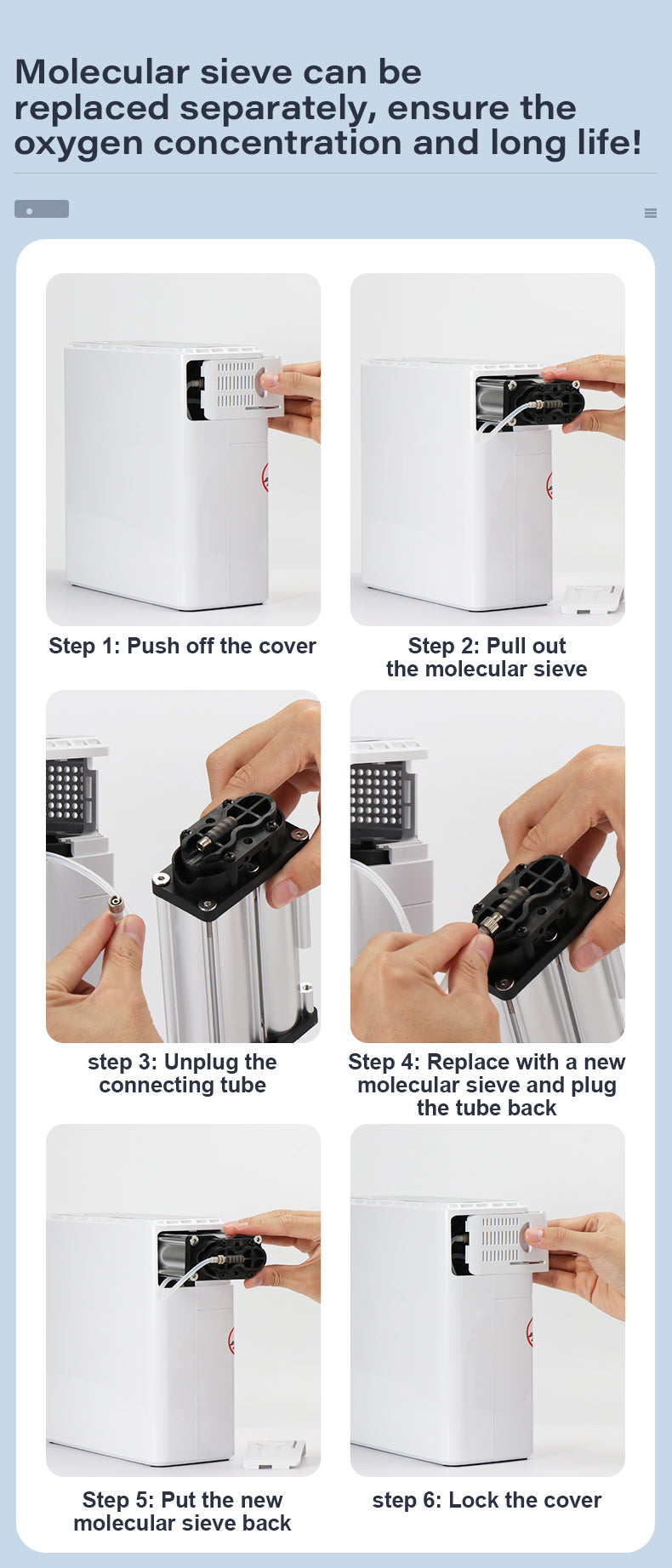 Molecular sieve can be replaced separately, ensure the oxygen concentration and long life!

Step 1: Push off the cover

Step 2: Pull out the molecular sieve

step 3: Unplug the connecting tube

Step 4: Replace with a new molecular sieve and plug the tube back

Step 5: Put the new molecular sieve back

step 6: Lock the cover